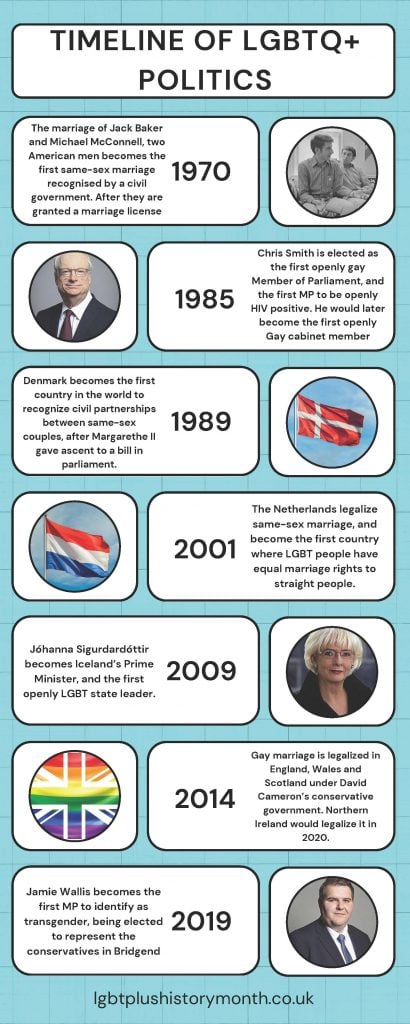 TIMELINE OF LGBTQ+ POLITICS

The marriage of Jack Baker and Michael McConnell, two American men becomes the first same-sex marriage recognised by a civil government. After they are granted a marriage license

1970

1985

Chris Smith is elected as the first openly gay Member of Parliament, and the first MP to be openly HIV positive. He would later become the first openly Gay cabinet member

Denmark becomes the first country in the world to recognize civil partnerships between same-sex couples, after Margarethe II gave ascent to a bill in parliament.

1989

2001

The Netherlands legalize same-sex marriage, and become the first country where LGBT people have equal marriage rights to straight people.

Jóhanna Sigurdardóttir becomes Iceland's Prime Minister, and the first openly LGBT state leader.

2009

2014

Gay marriage is legalized in England, Wales and Scotland under David Cameron's conservative government. Northern Ireland would legalize it in 2020.

Jamie Wallis becomes the first MP to identify as transgender, being elected to represent the conservatives in Bridgend

2019

lgbtplushistorymonth.co.uk